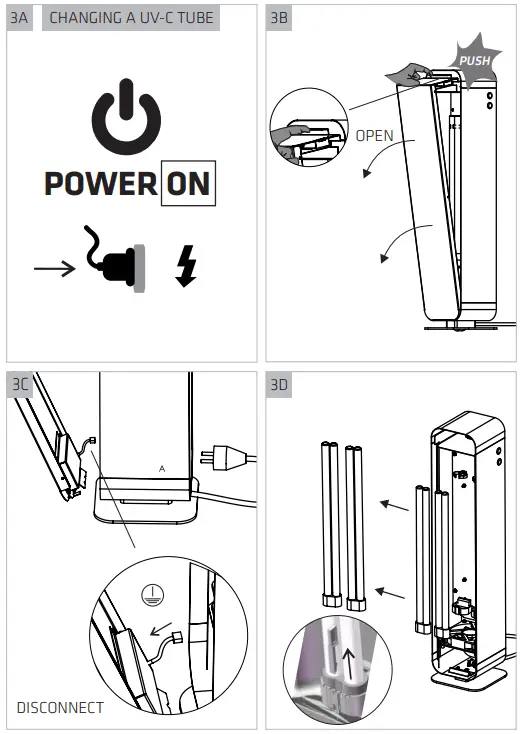 3A CHANGING A UV-C TUBE

POWER ON

3B

PUSH

OPEN

3C

A

DISCONNECT

3D