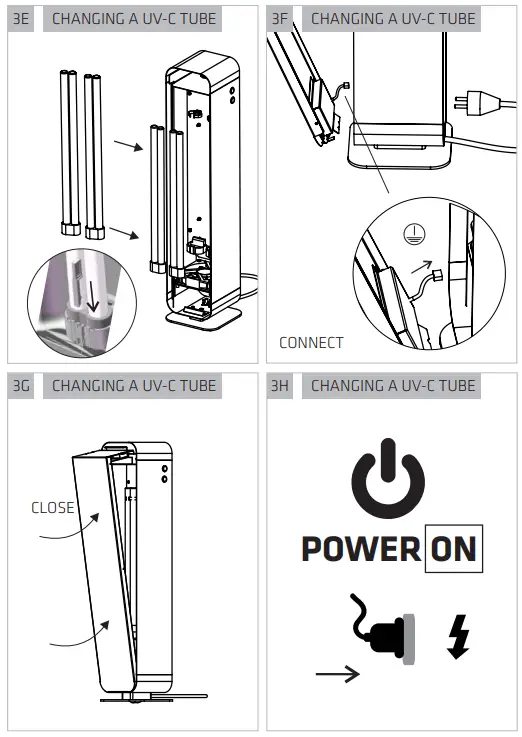 3E CHANGING A UV-C TUBE

3F CHANGING A UV-C TUBE

CONNECT

3G CHANGING A UV-C TUBE

CLOSE

3H CHANGING A UV-C TUBE

POWER ON