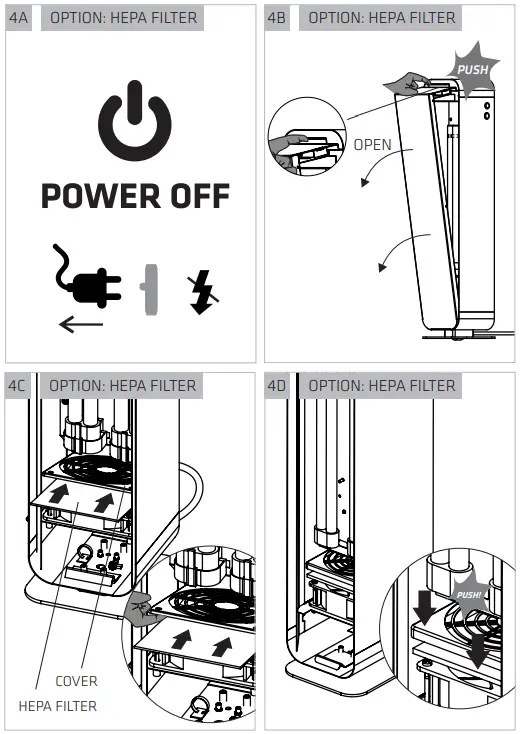 4A OPTION: HEPA FILTER

POWER OFF

4B OPTION: HEPA FILTER

PUSH

OPEN

4C OPTION: HEPA FILTER

COVER

HEPA FILTER

4D OPTION: HEPA FILTER

PUSH!