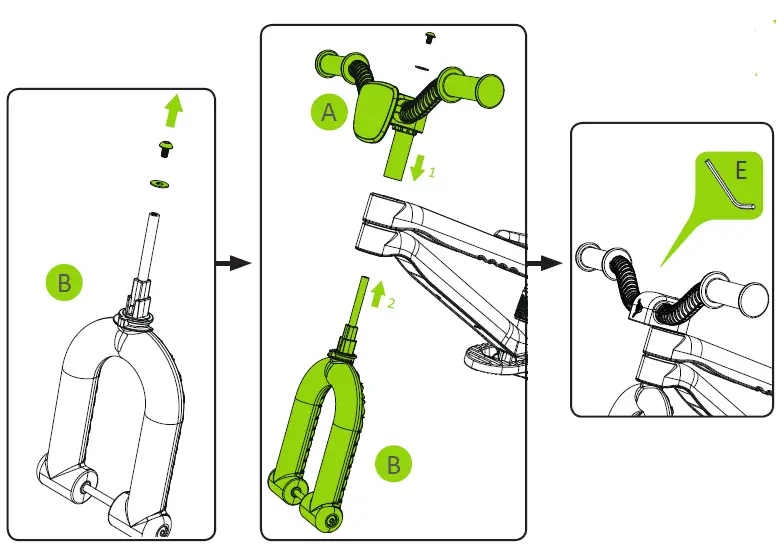 B

A

1

2

B

E