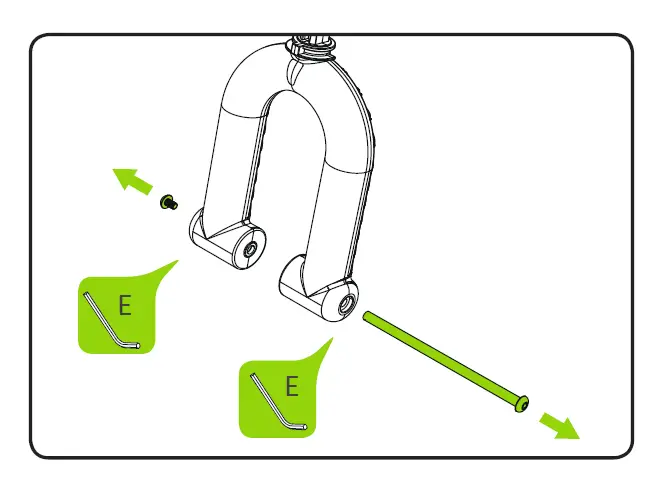 E

E