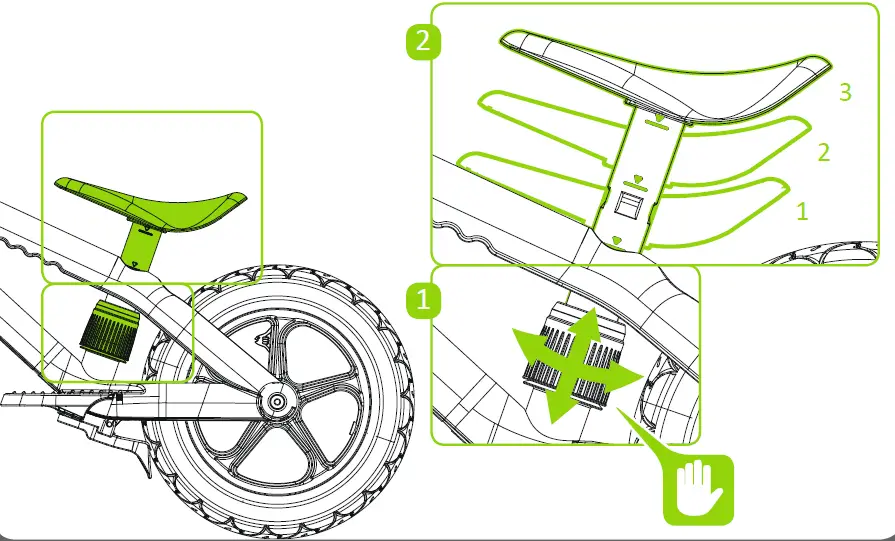 2

3

2

1

1