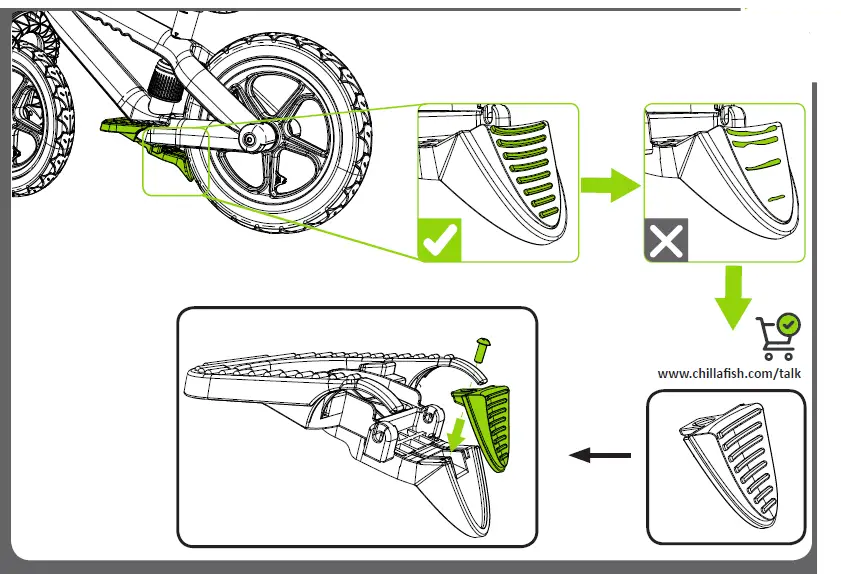 www.chillafish.com/talk