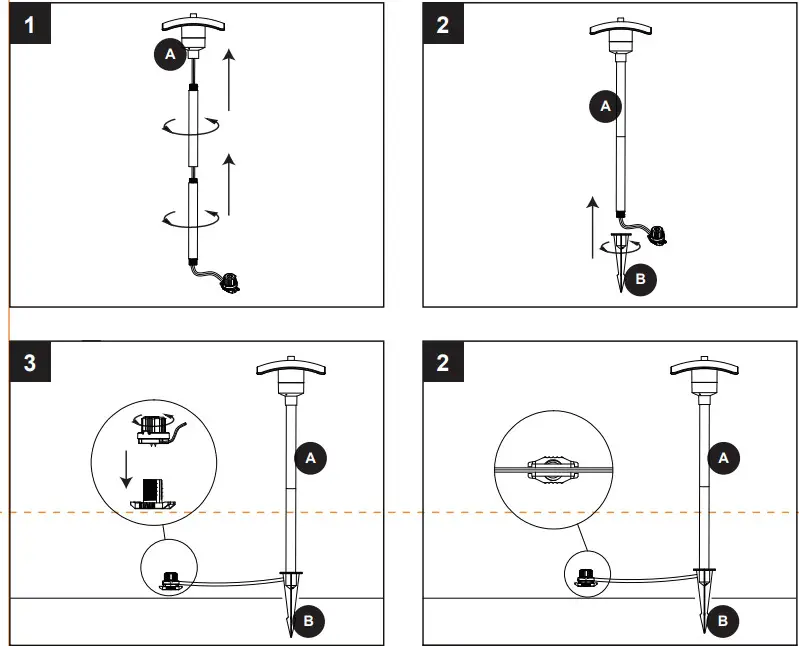 1
A

2
A
B

3
A
B

2
A
B