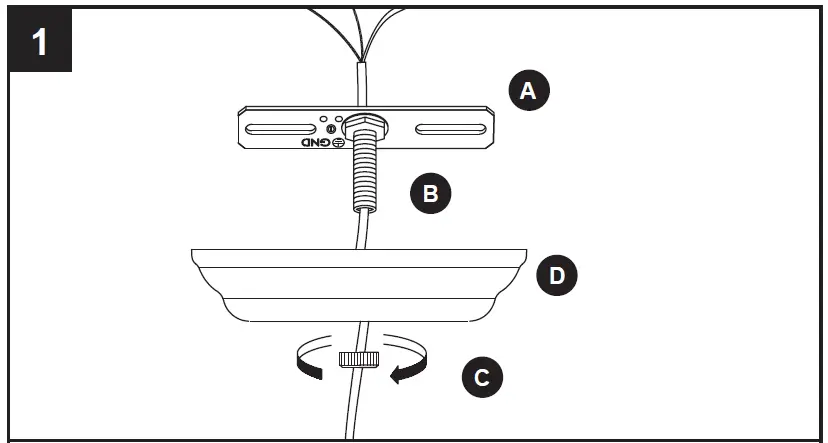 1

A

GND

B

D

C