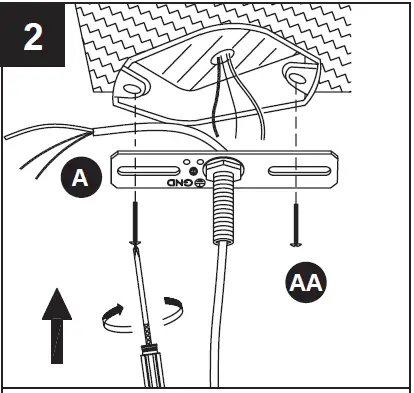 2

A

GND

AA