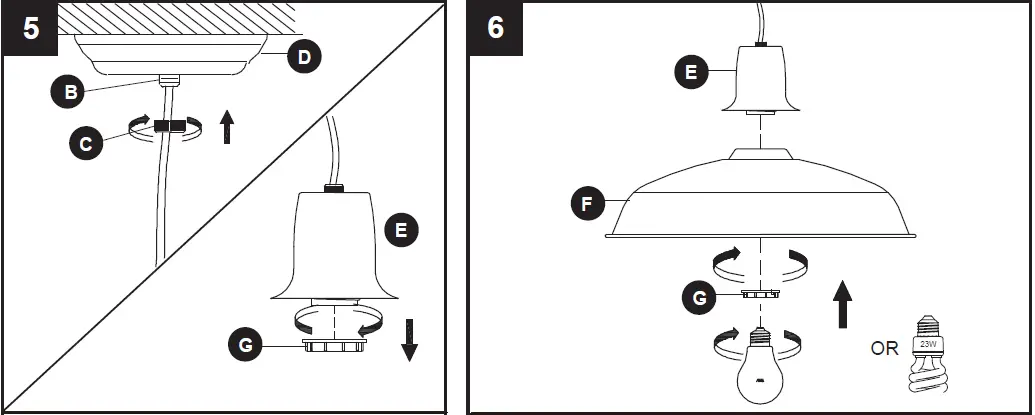 5
D
B
C
E
G

6
E
F
G
OR
23W