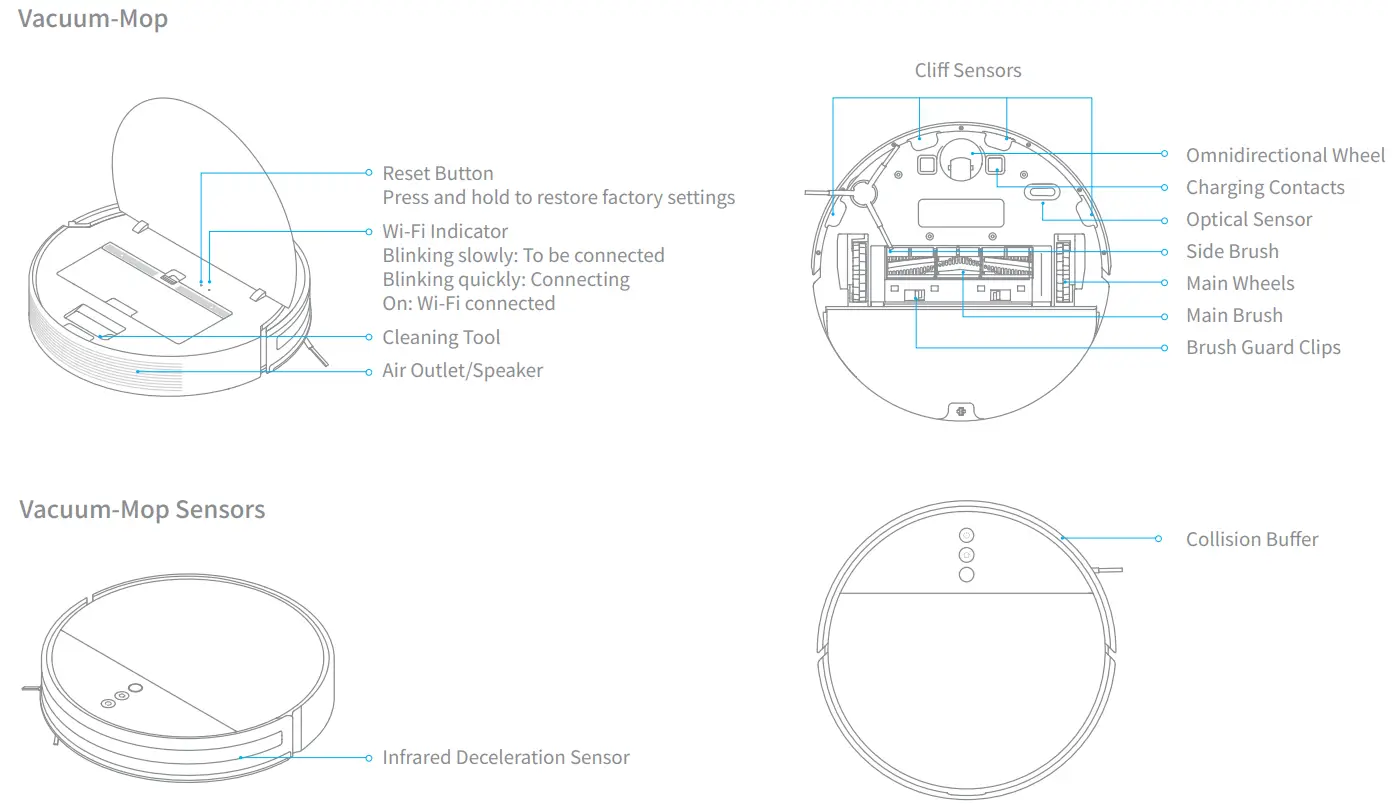 Vacuum-Mop

Reset Button
Press and hold to restore factory settings

Wi-Fi Indicator
Blinking slowly: To be connected
Blinking quickly: Connecting
On: Wi-Fi connected

Cleaning Tool

Air Outlet/Speaker

Cliff Sensors

Omnidirectional Wheel

Charging Contacts

Optical Sensor

Side Brush

Main Wheels

Main Brush

Brush Guard Clips

Vacuum-Mop Sensors

Infrared Deceleration Sensor

Collision Buffer