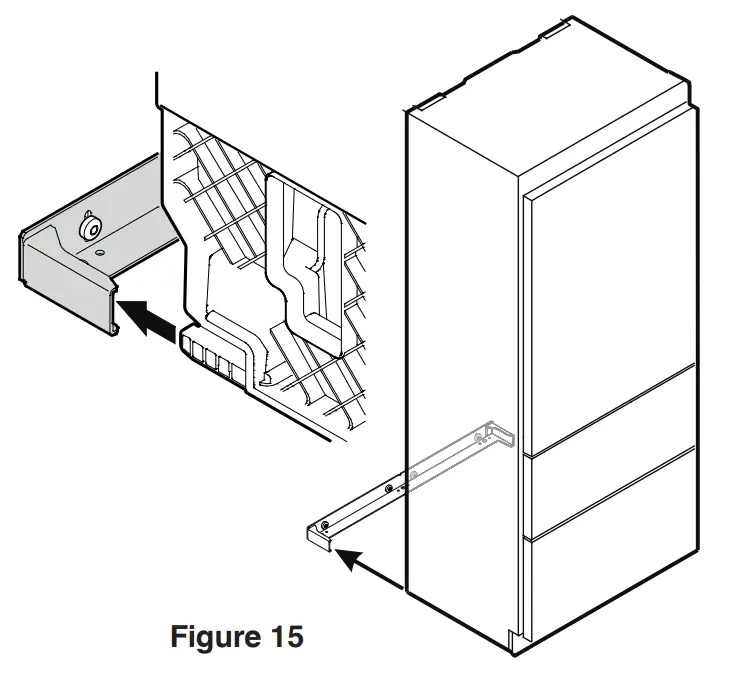 Figure 15