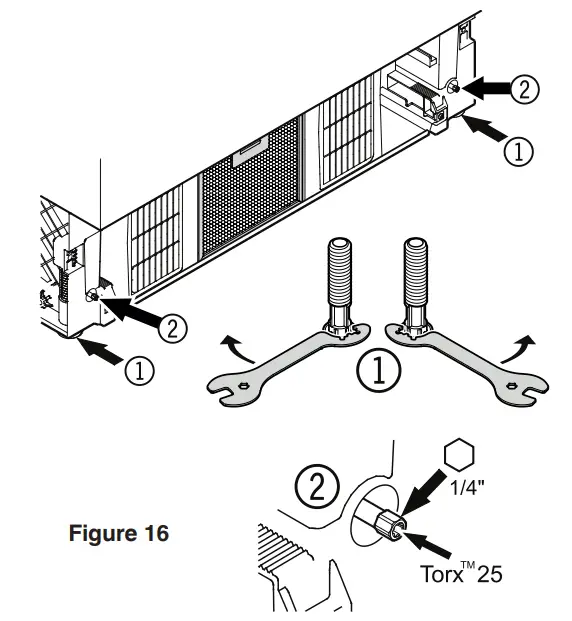 ②
①
②
①
①
②
1/4"
Figure 16
Torx™25