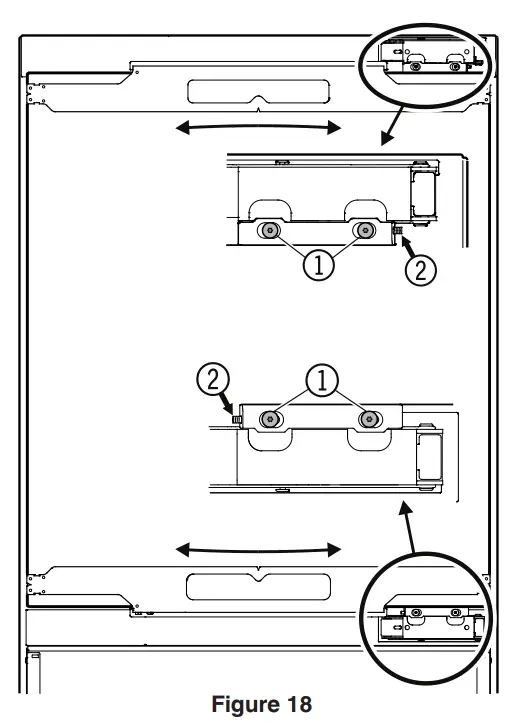 ①
②
②
①
Figure 18