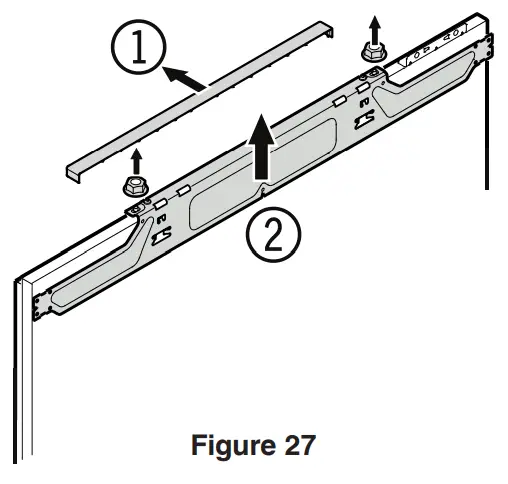 1

2

Figure 27