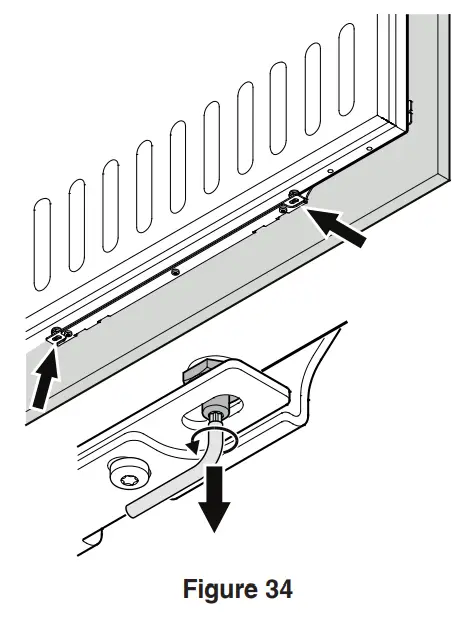 Figure 34