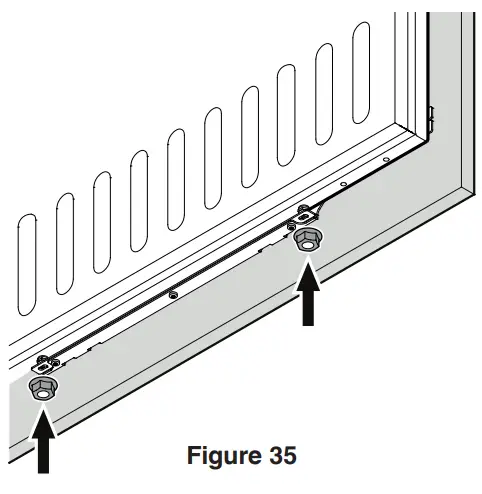 Figure 35