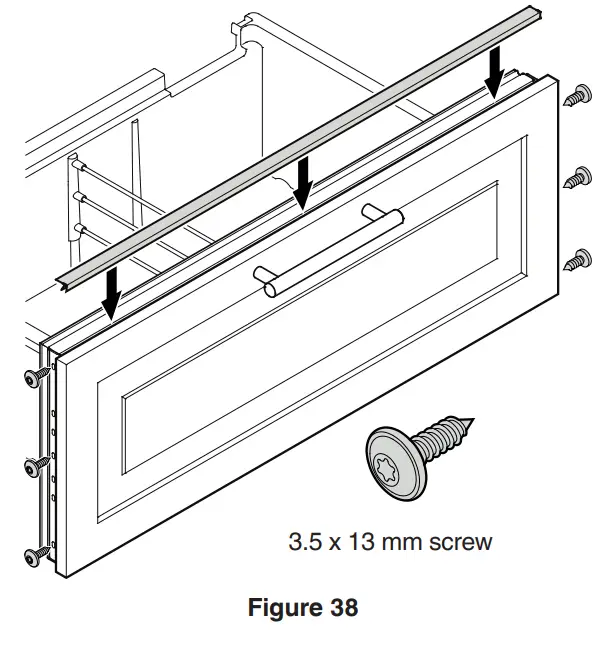 3.5 x 13 mm screw

Figure 38