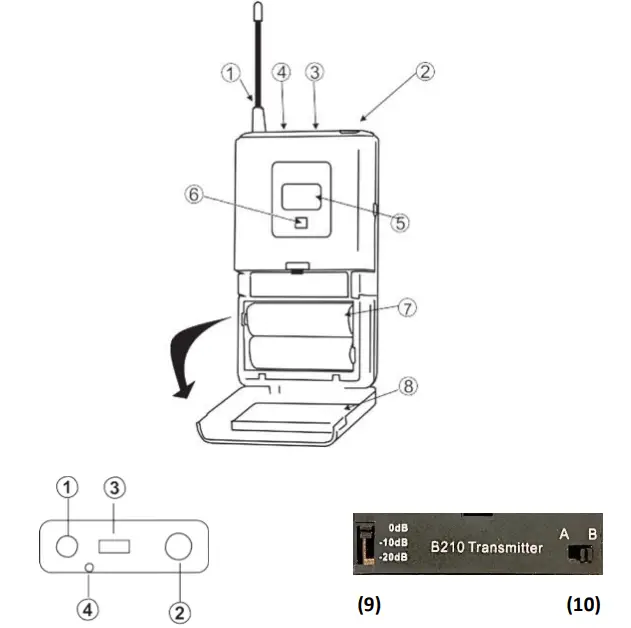 ①
④
③
②
⑥
⑤
⑦
⑧

①
③
④
②

0dB
-10dB
-20dB
B210 Transmitter
A B

(9)
(10)