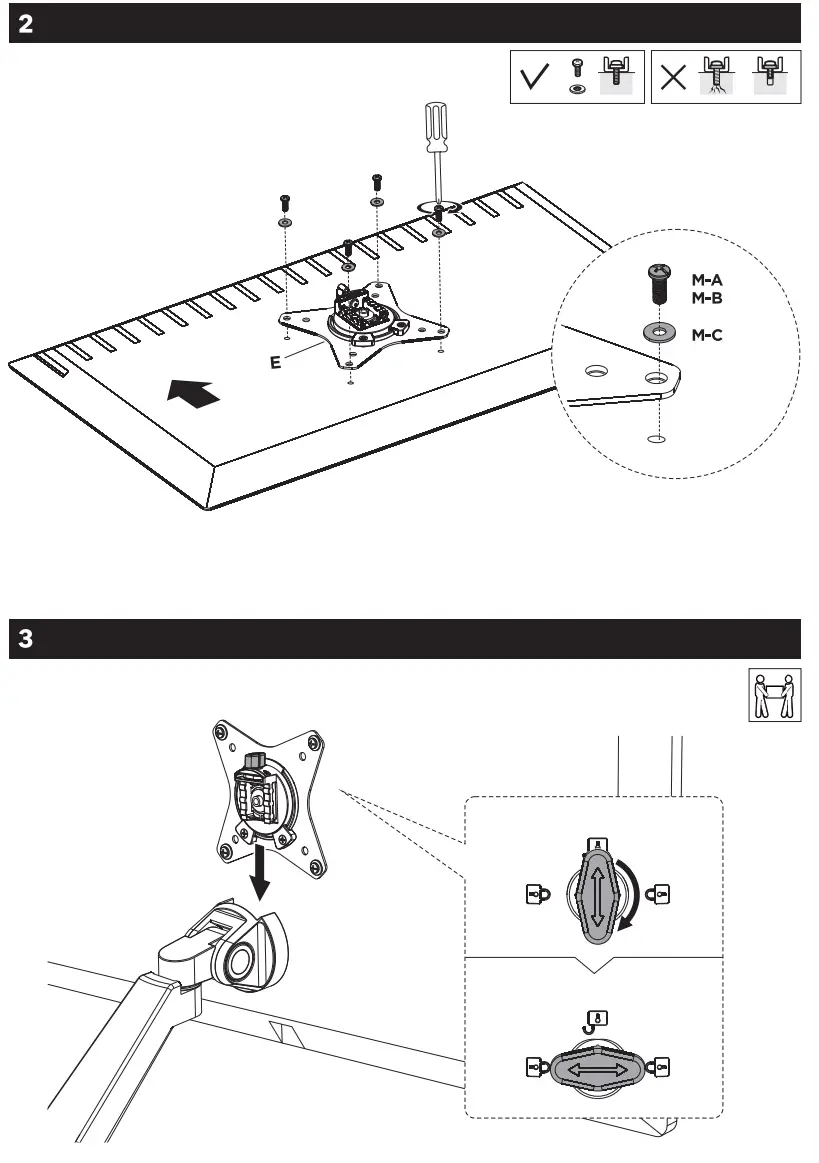 2

E

M-A
M-B
M-C

3