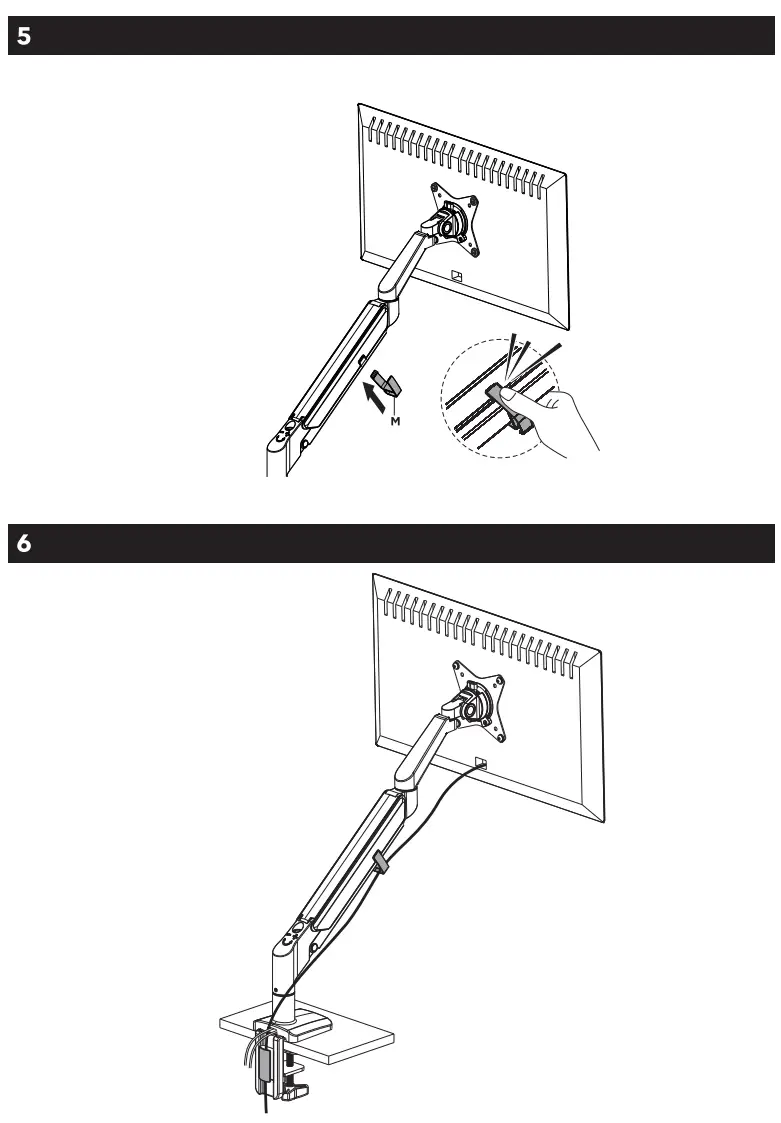 5

M

6