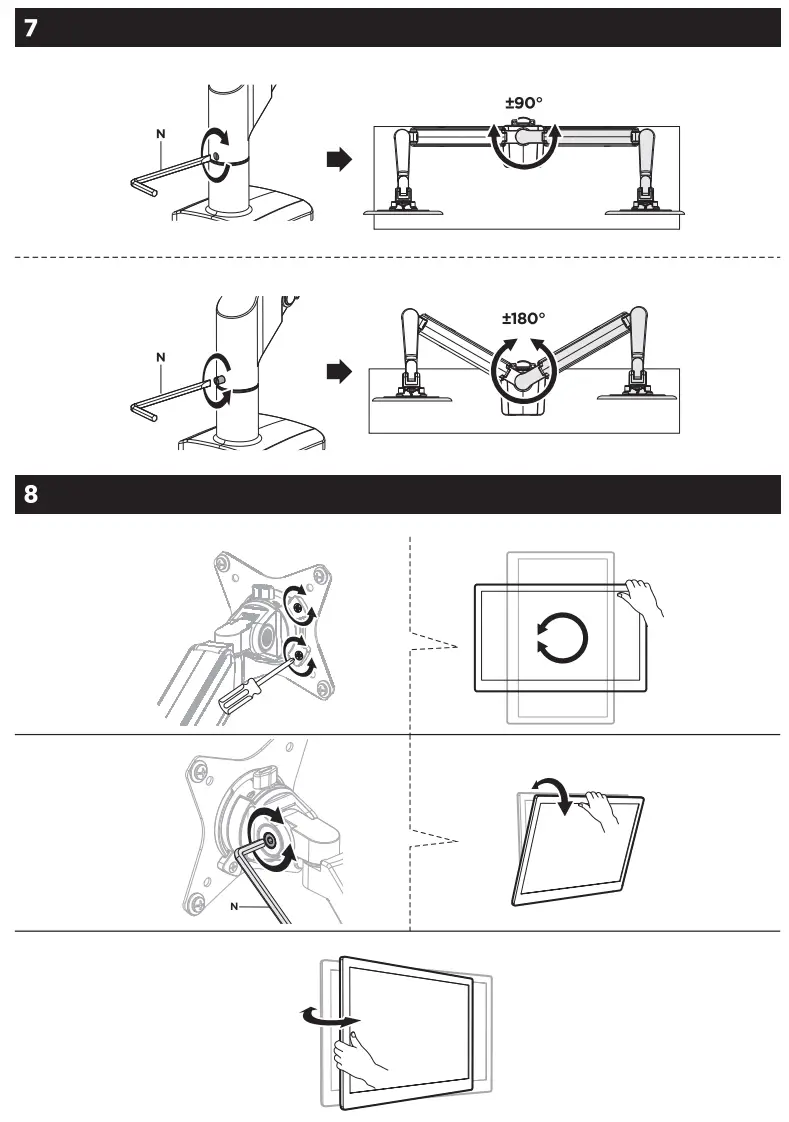 7

N

±90°

N

±180°

8

N