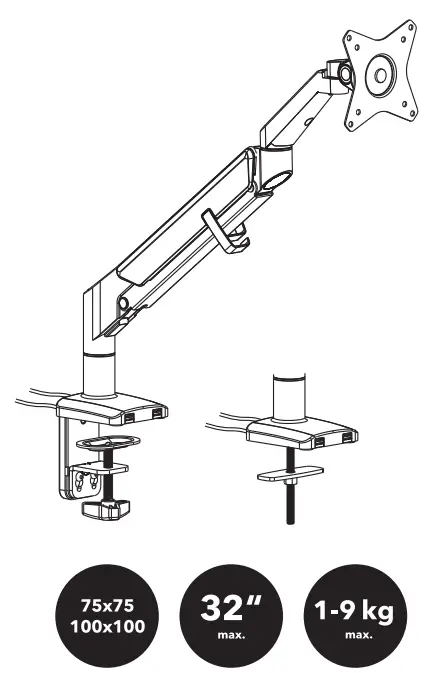 75x75
100x100

32"
max.

1-9 kg
max.