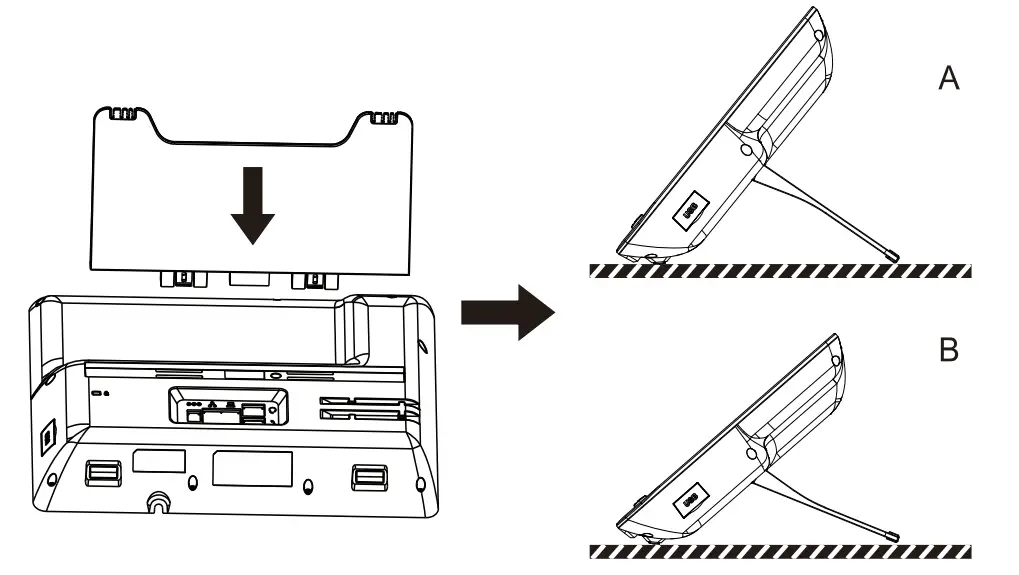 A

B