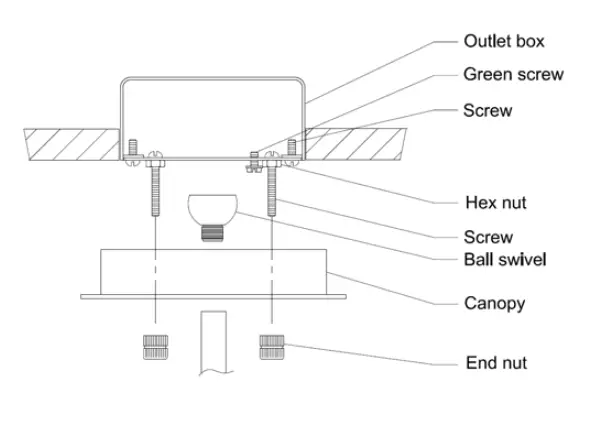 Outlet box
Green screw
Screw
Hex nut
Screw
Ball swivel
Canopy
End nut