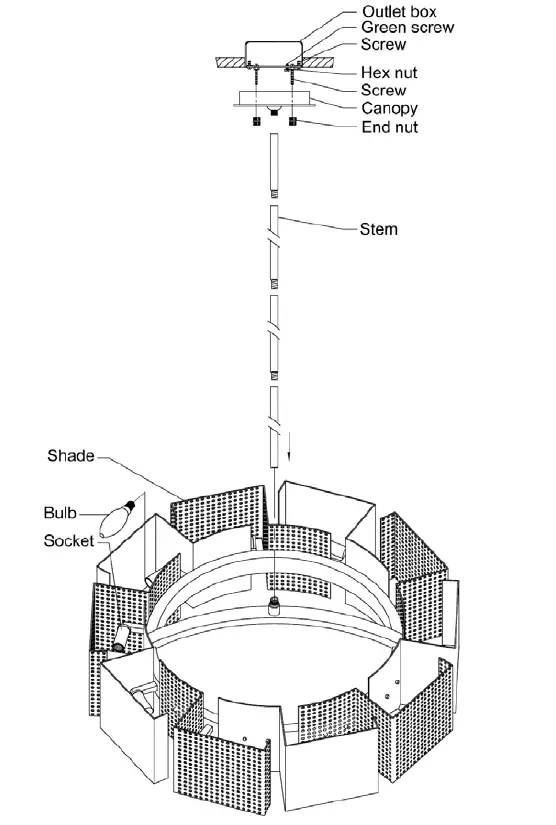 Outlet box
Green screw
Screw
Hex nut
Screw
Canopy
End nut
Stem
Shade
Bulb
Socket