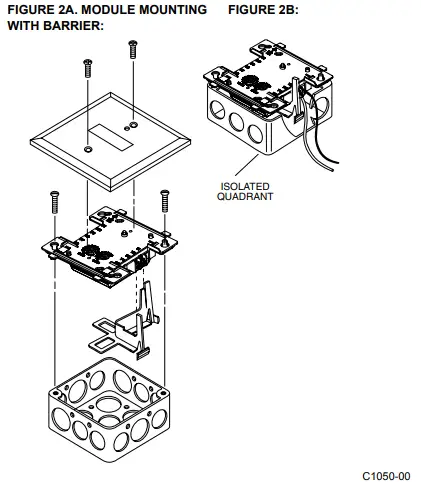 FIGURE 2A. MODULE MOUNTING WITH BARRIER:

FIGURE 2B:

ISOLATED QUADRANT

C1050-00