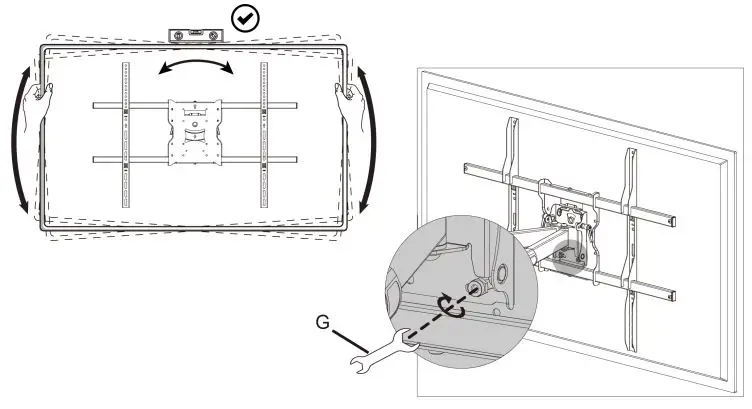 G