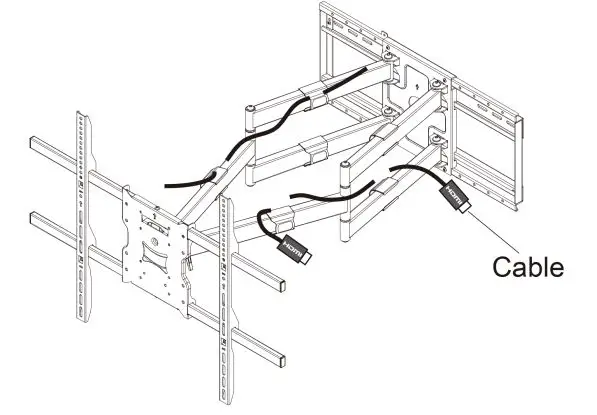 HDMI
HDMI
Cable