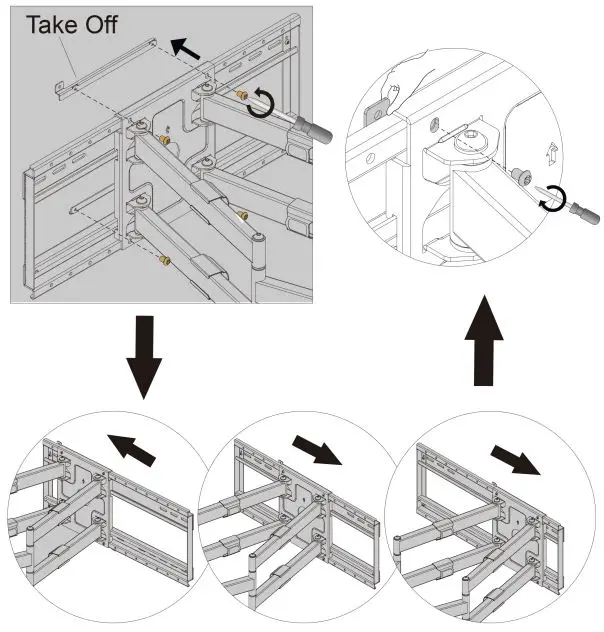 Take Off