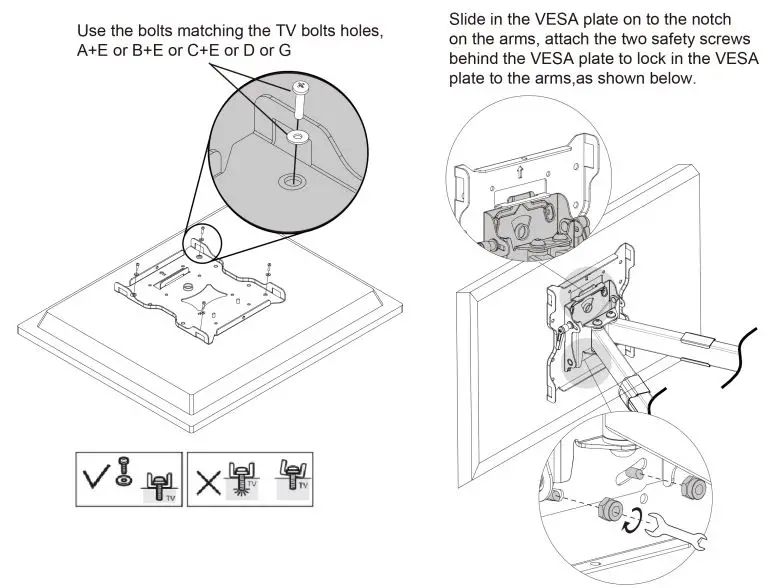 Use the bolts matching the TV bolts holes, A+E or B+E or C+E or D or G

TV

TV

TV

Slide in the VESA plate on to the notch on the arms, attach the two safety screws behind the VESA plate to lock in the VESA plate to the arms,as shown below.