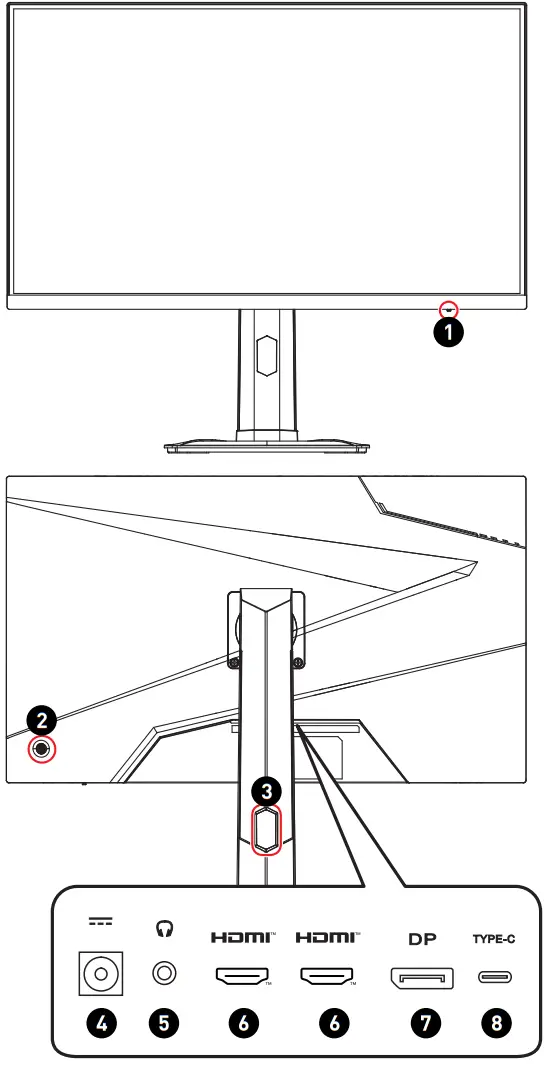 1

2

3

HDMI™ HDMI™ DP TYPE-C

4 5 6 6 7 8