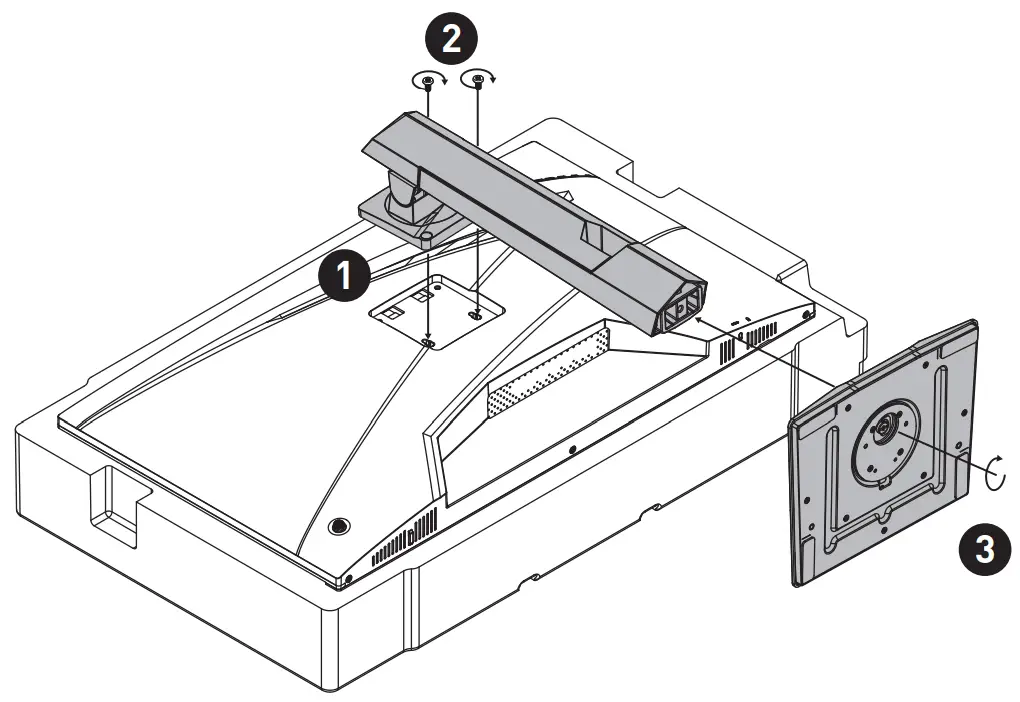 2
1
3