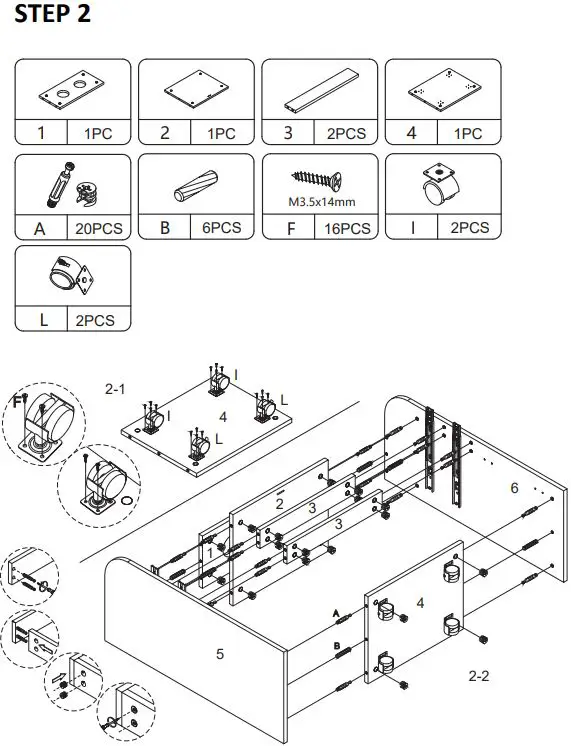 STEP 2

| 1 | 1PC |
|---|---|

| 2 | 1PC |
|---|---|

| 3 | 2PCS |
|---|---|

| 4 | 1PC |
|---|---|

| A | 20PCS |
|---|---|

| B | 6PCS |
|---|---|

M3.5x14mm

| F | 16PCS |
|---|---|

| I | 2PCS |
|---|---|

| L | 2PCS |
|---|---|

2-1
F
I
I
4
L
L
2
3
3
1
6
4
A
B
5
2-2