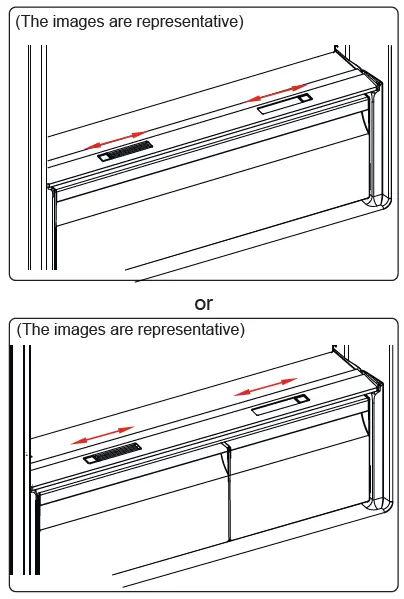 (The images are representative)

or

(The images are representative)