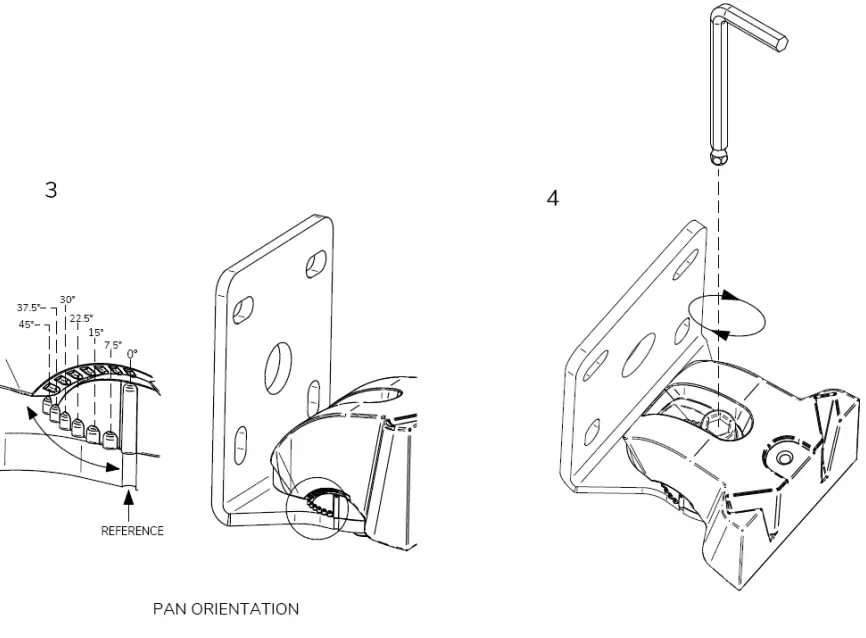 3

37.5°
30°
45°
22.5°
15°
7.5°
0°

REFERENCE

PAN ORIENTATION

4