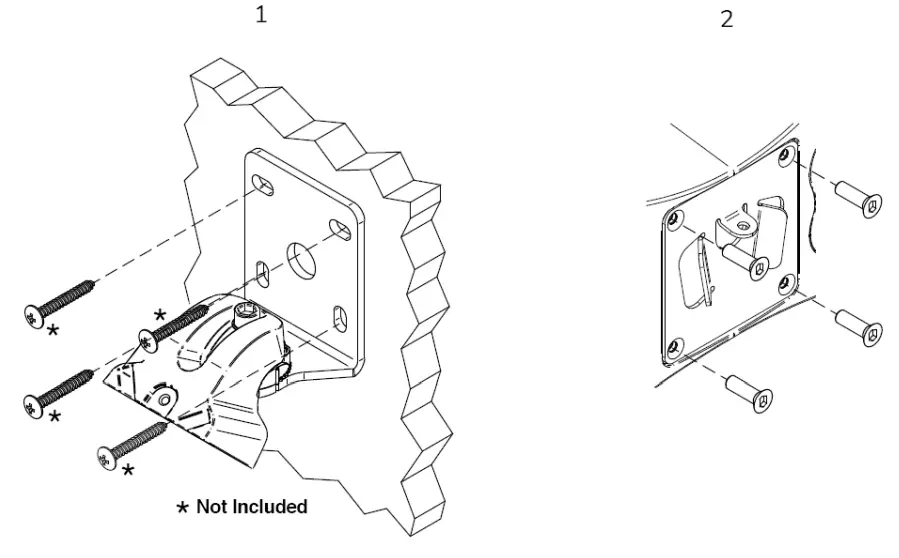 1

2

*
*
*
*

* Not Included