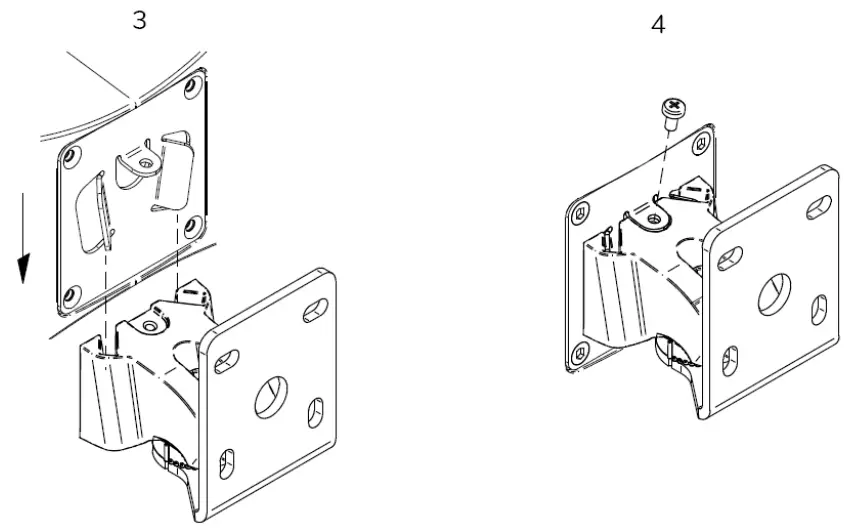 3

4