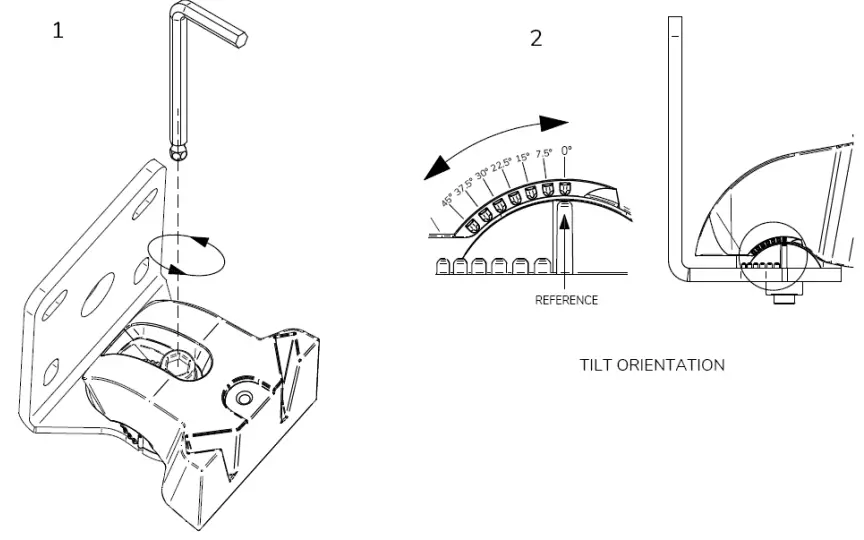 1

2

45° 37.5° 30° 22.5° 15° 7.5° 0°

REFERENCE

TILT ORIENTATION