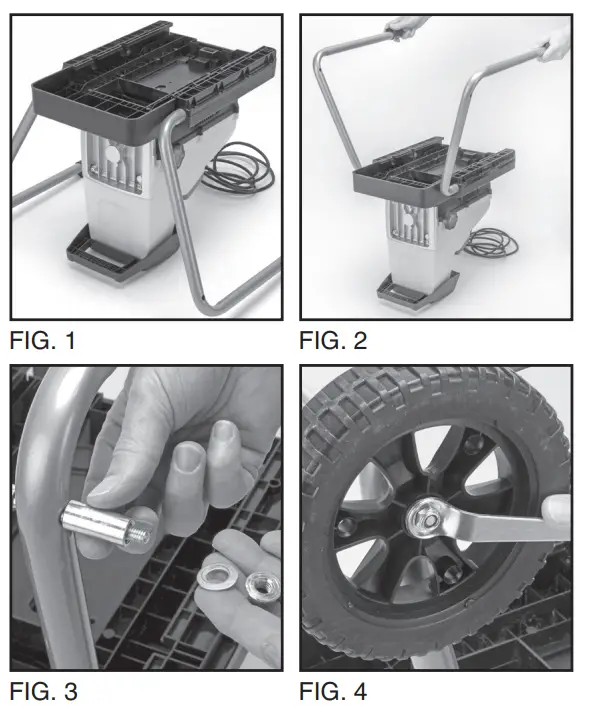 FIG. 1

FIG. 2

FIG. 3

FIG. 4