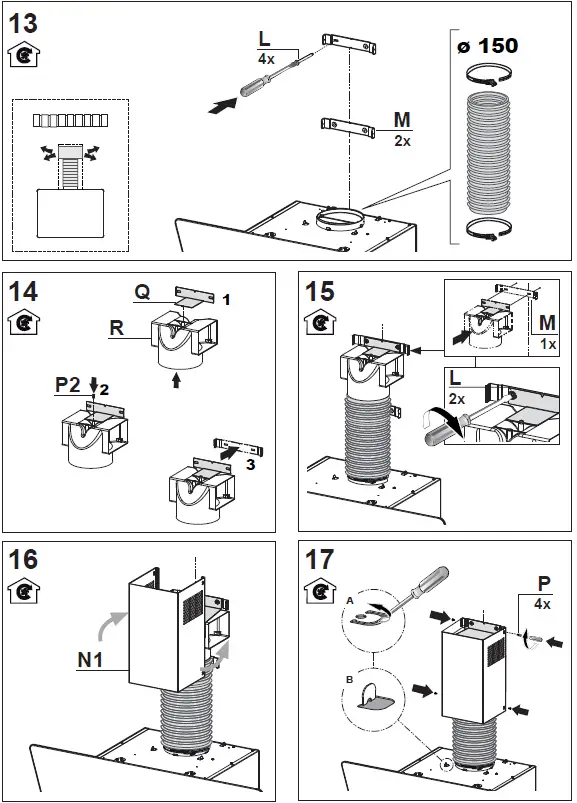 13

L
4x

M
2x

ø 150

14

Q
1
R

P2
2

3

15

M
1x

L
2x

16

N1

17

A

B

P
4x