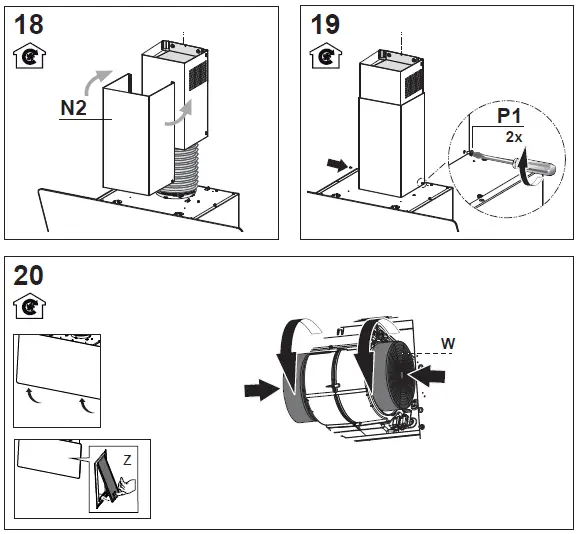 18

N2

19

P1
2x

20

W

Z