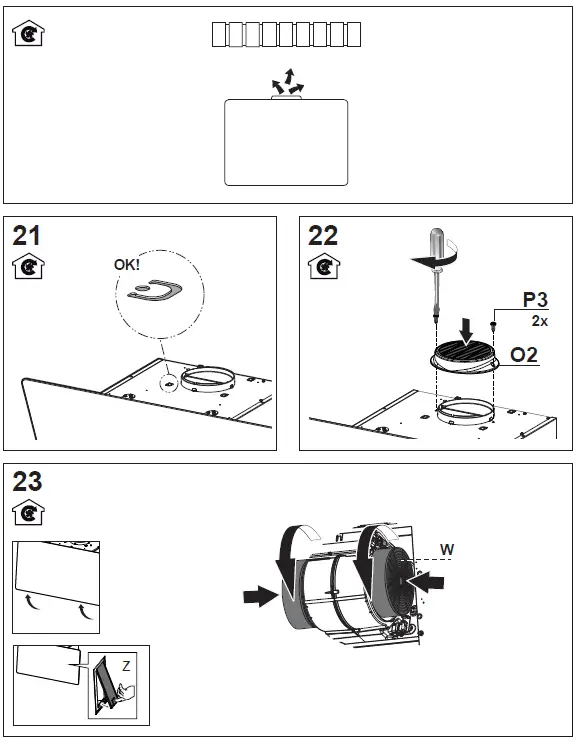 21

OK!

22

P3

2x

O2

23

W

Z