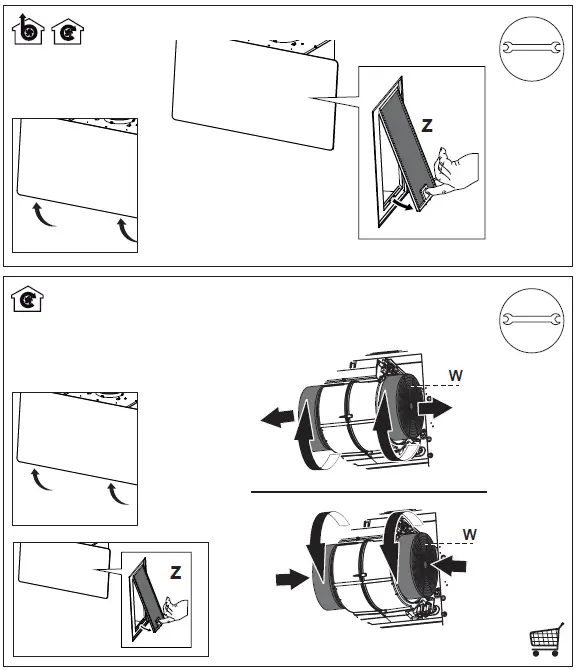 Z

W

W

Z