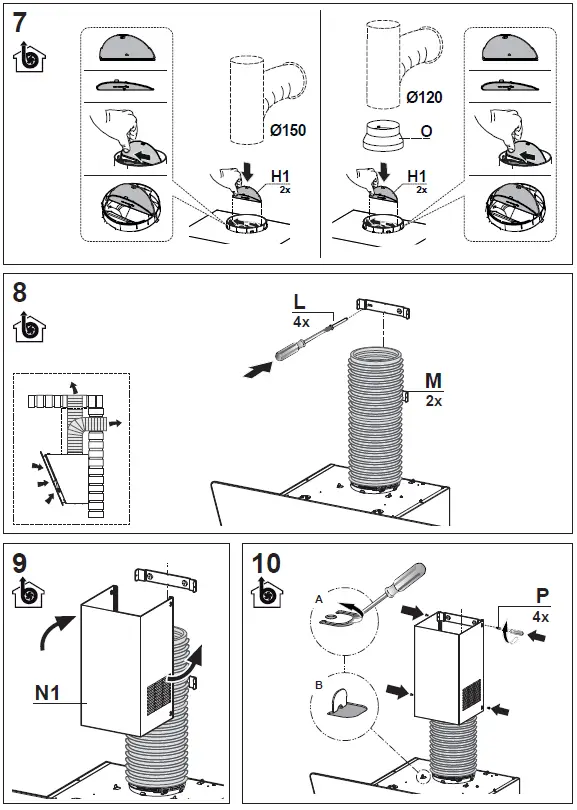 7

Ø150

H1
2x

Ø120

O

H1
2x

8

L
4x

M
2x

9

N1

10

A

B

P
4x