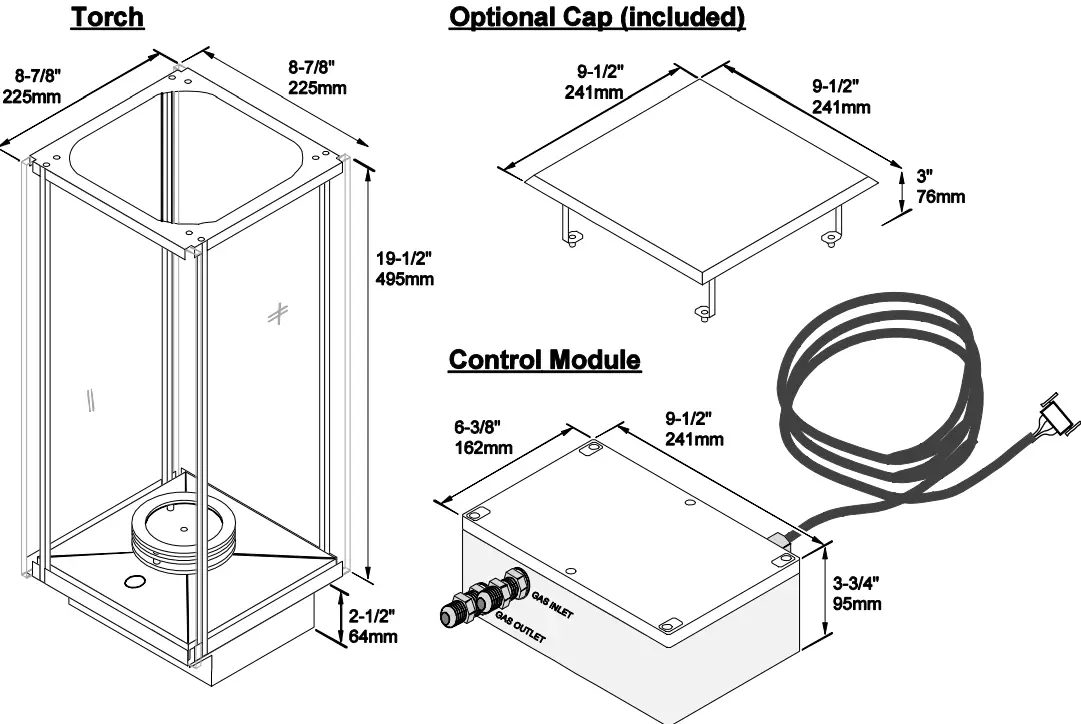 Torch

8-7/8"
225mm

8-7/8"
225mm

19-1/2"
495mm

2-1/2"
64mm

Optional Cap (included)

9-1/2"
241mm

9-1/2"
241mm

3"
76mm

Control Module

6-3/8"
162mm

9-1/2"
241mm

3-3/4"
95mm

GAS INLET

GAS OUTLET