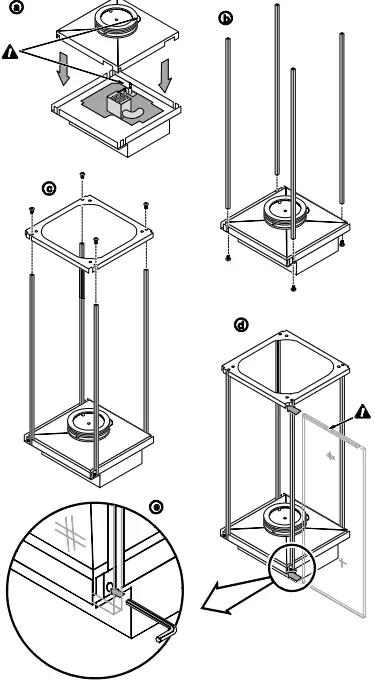 a
!
b
c
d
!
e