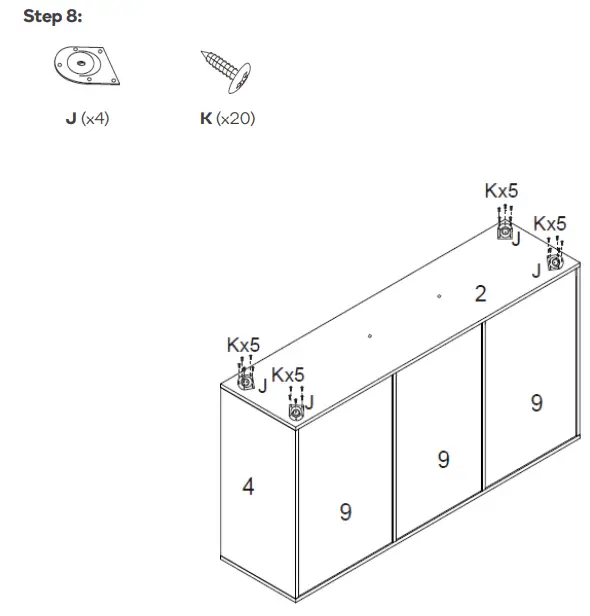 Step 8:

J (x4)

K (x20)

Kx5
J
Kx5
J
2
Kx5
J
Kx5
J
4
9
9
9