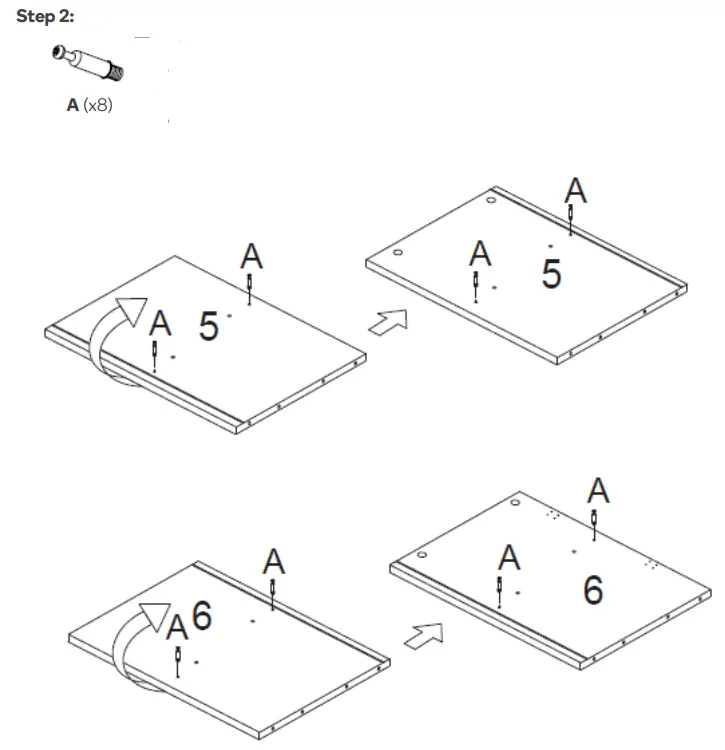 Step 2:

A (x8)

A
A 5

A
A 5

A
A 6

A
A 6